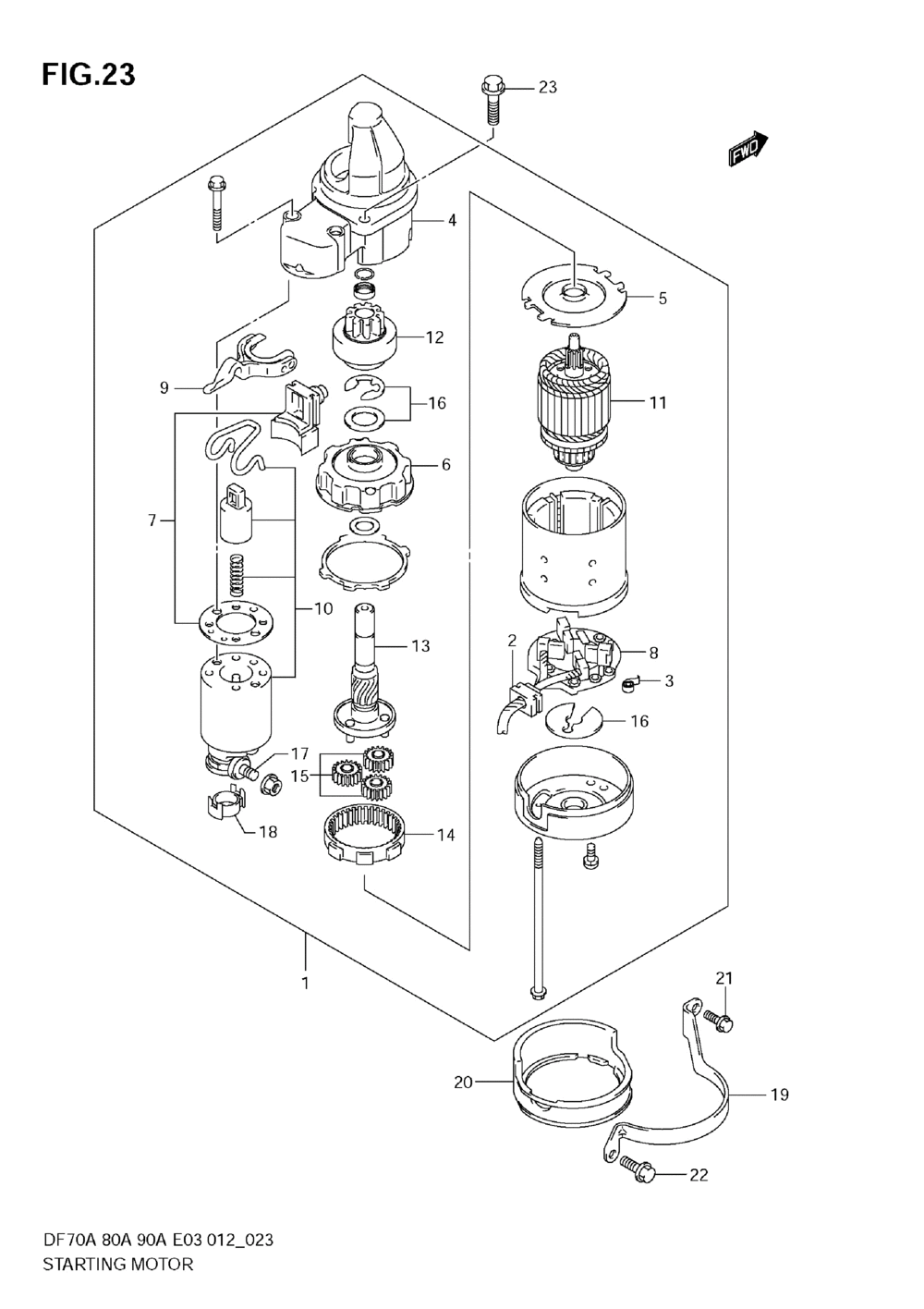 FIG.23

23
FWD
4
5
12
9
16
11
6
7
10
13
2
8
3
16
17
15
18
14
1
21
20
19
22

DF70A 80A 90A E03 012_023
STARTING MOTOR